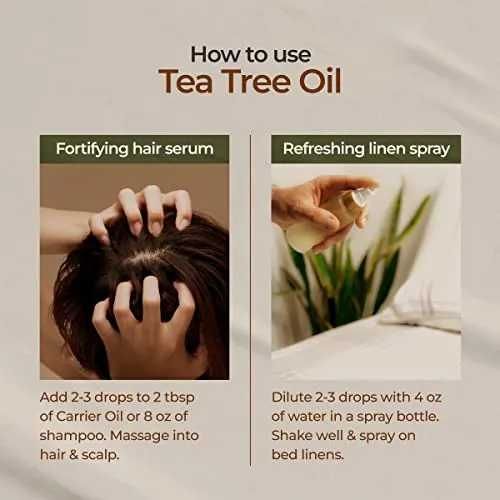 How to use
Tea Tree Oil

Fortifying hair serum

Add 2-3 drops to 2 tbsp of Carrier Oil or 8 oz of shampoo. Massage into hair & scalp.

Refreshing linen spray

Dilute 2-3 drops with 4 oz of water in a spray bottle. Shake well & spray on bed linens.